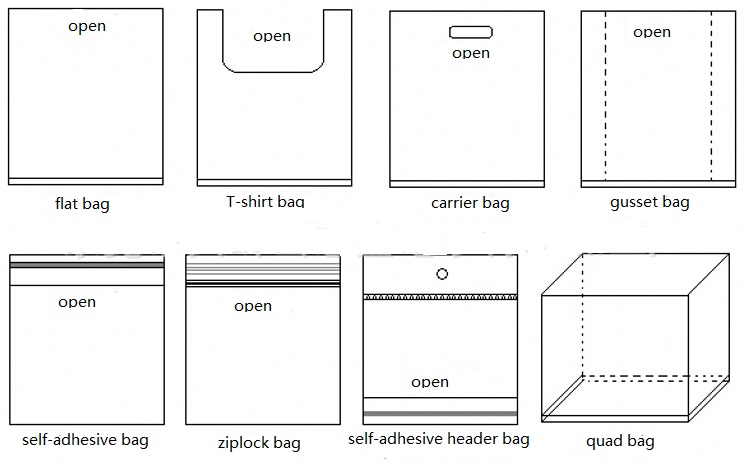 open
flat bag

open
T-shirt bag

open
carrier bag

open
gusset bag

open
self-adhesive bag

open
ziplock bag

open
self-adhesive header bag

quad bag