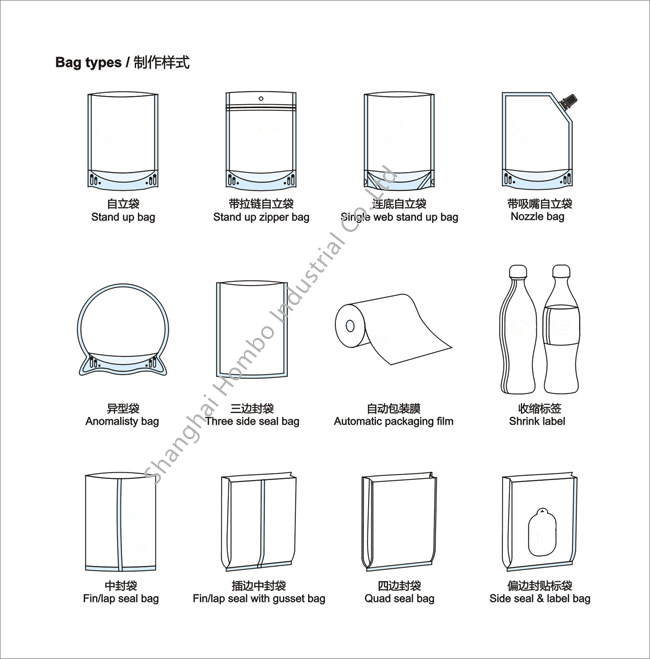 Bag types / 制作样式

自立袋
Stand up bag

带拉链自立袋
Stand up zipper bag

连底自立袋
Single web stand up bag

带吸嘴自立袋
Nozzle bag

异型袋
Anomalisty bag

三边封袋
Three side seal bag

自动包装膜
Automatic packaging film

收缩标签
Shrink label

中封袋
Fin/lap seal bag

插边中封袋
Fin/lap seal with gusset bag

四边封袋
Quad seal bag

偏边封贴标袋
Side seal & label bag

Shanghai Hombo Industrial Co.,Ltd