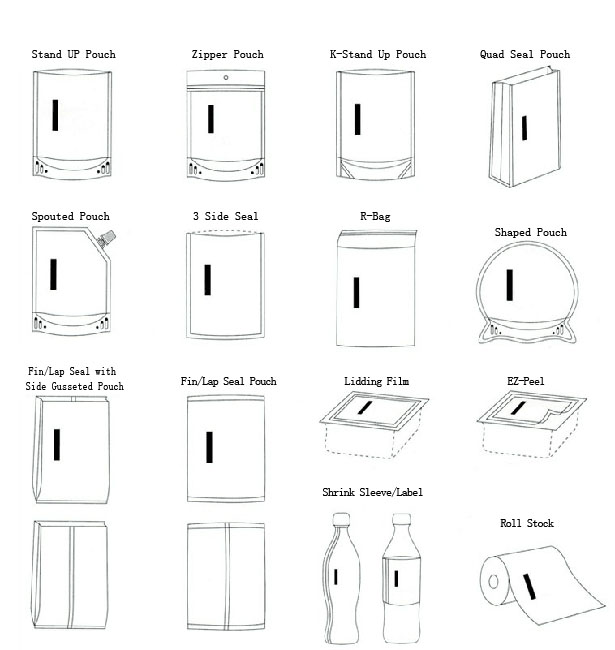 Stand UP Pouch

Zipper Pouch

K-Stand Up Pouch

Quad Seal Pouch

Spouted Pouch

3 Side Seal

R-Bag

Shaped Pouch

Fin/Lap Seal with Side Gusseted Pouch

Fin/Lap Seal Pouch

Lidding Film

EZ-Peel

Shrink Sleeve/Label

Roll Stock