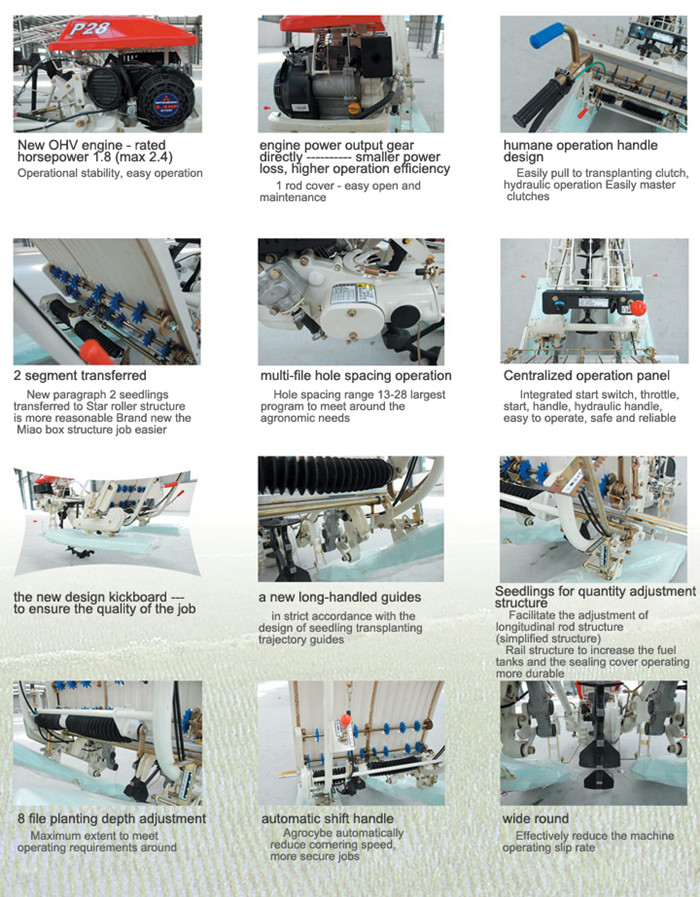 P28

New OHV engine - rated horsepower 1.8 (max 2.4)
Operational stability, easy operation

engine power output gear directly ---------- smaller power loss, higher operation efficiency
1 rod cover - easy open and maintenance

humane operation handle design
Easily pull to transplanting clutch, hydraulic operation Easily master clutches

2 segment transferred
New paragraph 2 seedlings transferred to Star roller structure is more reasonable Brand new the Miao box structure job easier

multi-file hole spacing operation
Hole spacing range 13-28 largest program to meet around the agronomic needs

Centralized operation panel
Integrated start switch, throttle, start, handle, hydraulic handle, easy to operate, safe and reliable

the new design kickboard --- to ensure the quality of the job

a new long-handled guides
in strict accordance with the design of seedling transplanting trajectory guides

Seedlings for quantity adjustment structure
Facilitate the adjustment of longitudinal rod structure (simplified structure)
Rail structure to increase the fuel tanks and the sealing cover operating more durable

8 file planting depth adjustment
Maximum extent to meet operating requirements around

automatic shift handle
Agrocybe automatically reduce cornering speed, more secure jobs

wide round
Effectively reduce the machine operating slip rate