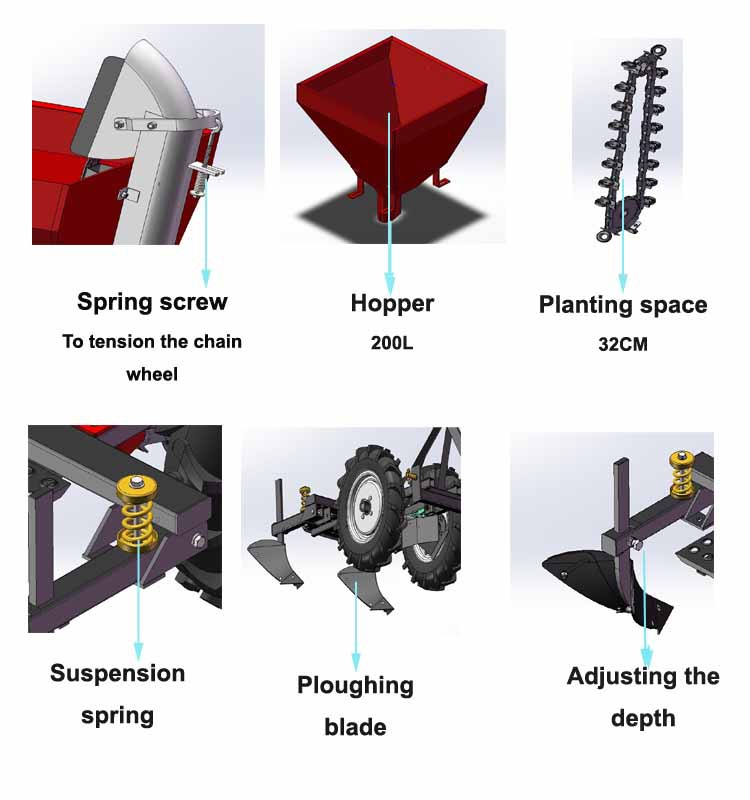 Spring screw
To tension the chain wheel

Hopper
200L

Planting space
32CM

Suspension spring

Ploughing blade

Adjusting the depth