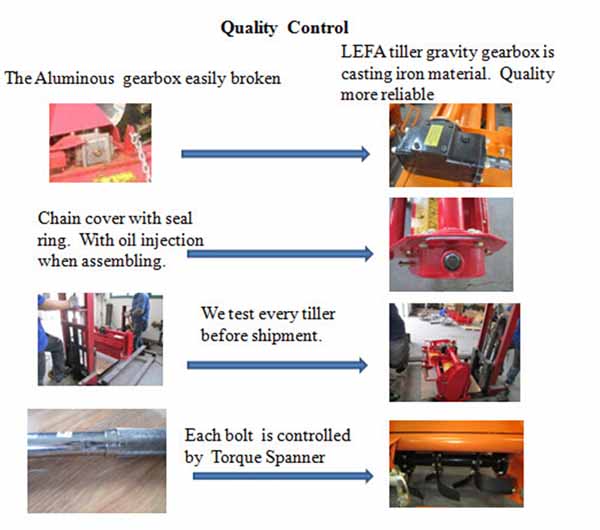 Quality Control

The Aluminous gearbox easily broken

LEFA tiller gravity gearbox is casting iron material. Quality more reliable

Chain cover with seal ring. With oil injection when assembling.

We test every tiller before shipment.

Each bolt is controlled by Torque Spanner