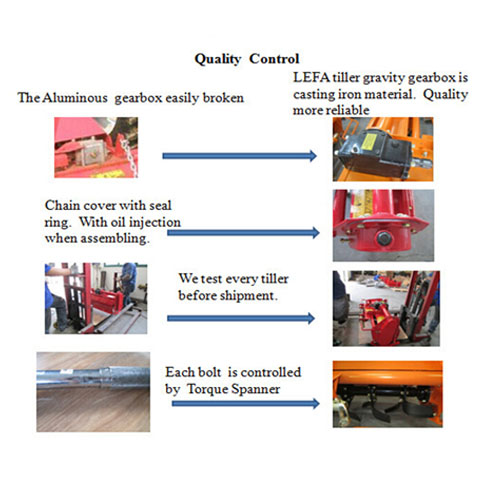 Quality Control

The Aluminous gearbox easily broken

LEFA tiller gravity gearbox is casting iron material. Quality more reliable

Chain cover with seal ring. With oil injection when assembling.

We test every tiller before shipment.

Each bolt is controlled by Torque Spanner