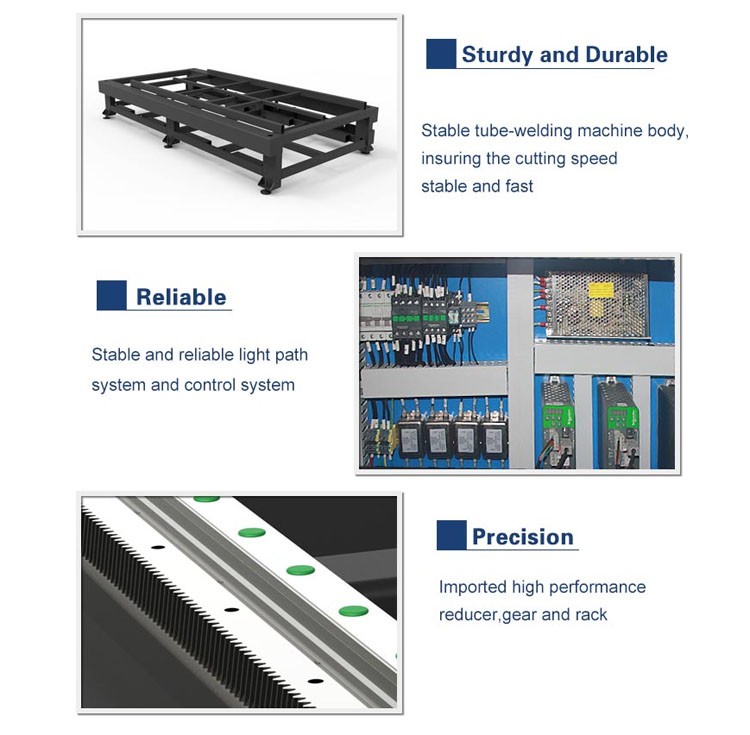 Sturdy and Durable

Stable tube-welding machine body, insuring the cutting speed stable and fast

Reliable

Stable and reliable light path system and control system

Precision

Imported high performance reducer,gear and rack